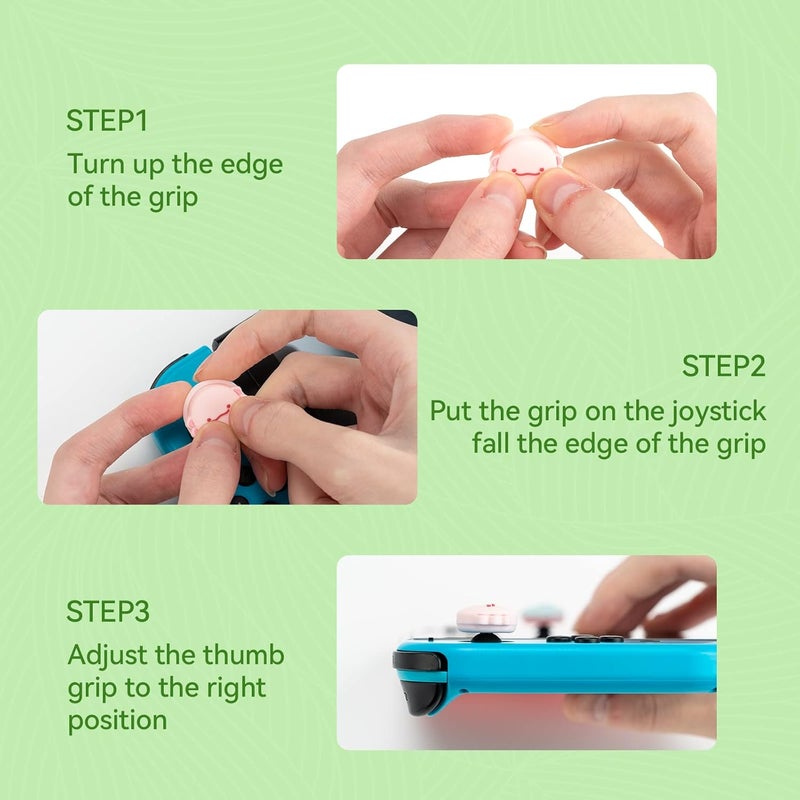 STEP1
Turn up the edge of the grip

STEP2
Put the grip on the joystick fall the edge of the grip

STEP3
Adjust the thumb grip to the right position